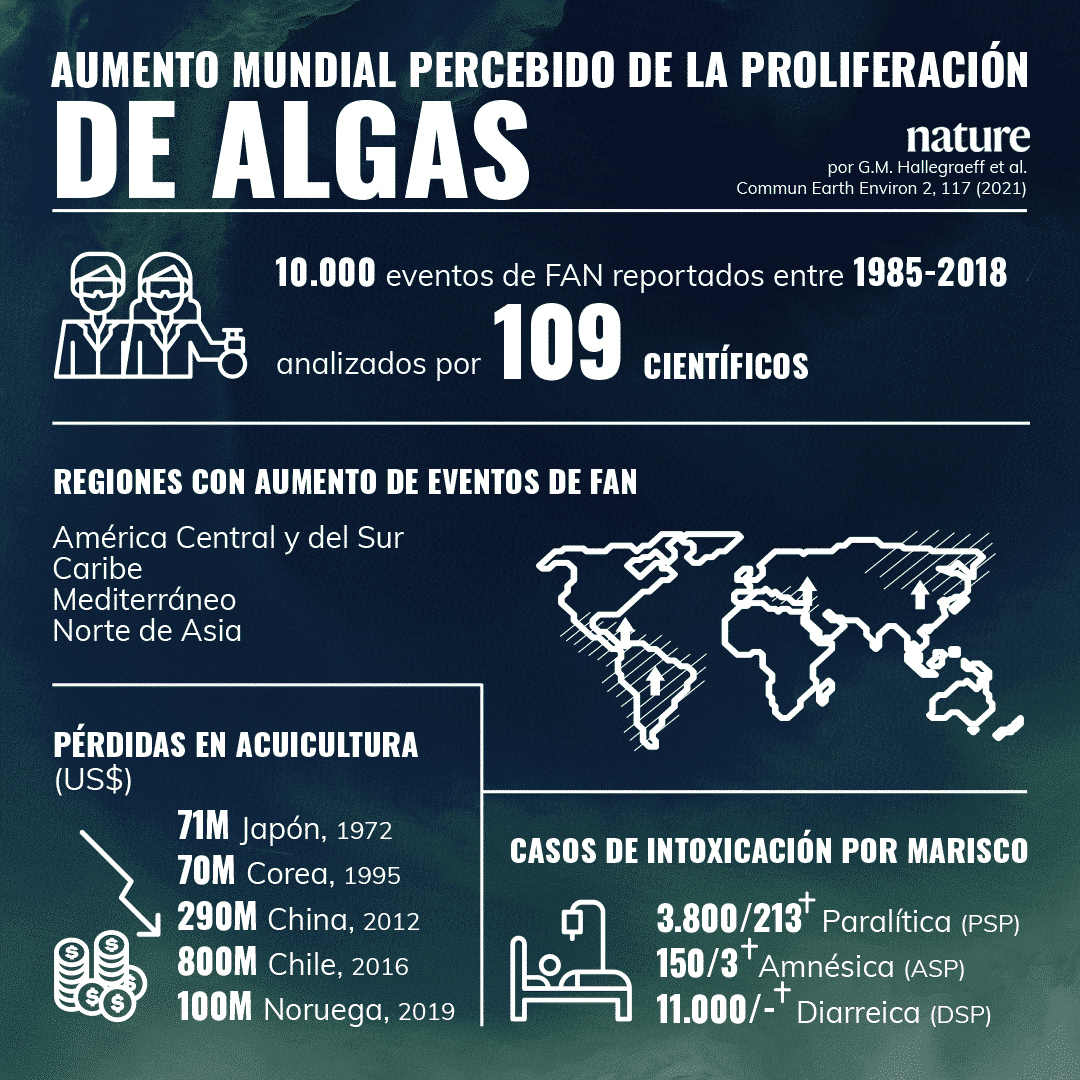 AUMENTO MUNDIAL PERCEBIDO DE LA PROLIFERACIÓN DE ALGAS

nature
por G.M. Hallegraeff et al.
Commun Earth Environ 2, 117 (2021)

10.000 eventos de FAN reportados entre 1985-2018
analizados por 109 CIENTÍFICOS

REGIONES CON AUMENTO DE EVENTOS DE FAN

América Central y del Sur
Caribe
Mediterráneo
Norte de Asia

PÉRDIDAS EN ACUICULTURA
(US$)

71M Japón, 1972
70M Corea, 1995
290M China, 2012
800M Chile, 2016
100M Noruega, 2019

CASOS DE INTOXICACIÓN POR MARISCO

3.800/213$^+$ Paralítica (PSP)
150/3$^+$ Amnésica (ASP)
11.000/-$^+$ Diarreica (DSP)